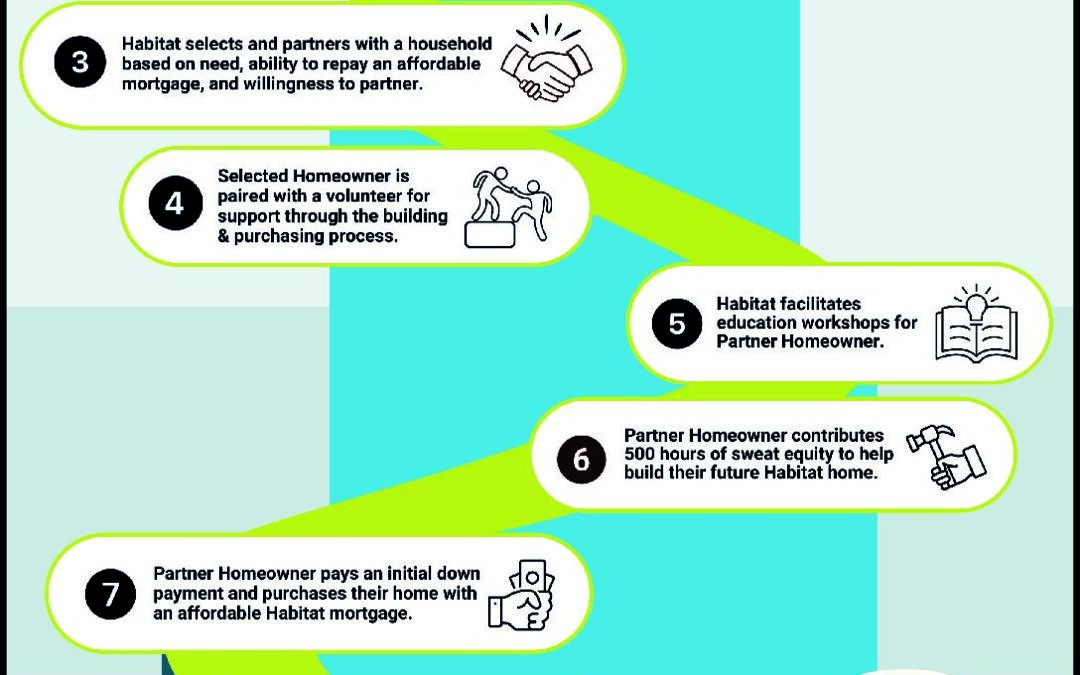 3 Habitat selects and partners with a household based on need, ability to repay an affordable mortgage, and willingness to partner.

4 Selected Homeowner is paired with a volunteer for support through the building & purchasing process.

5 Habitat facilitates education workshops for Partner Homeowner.

6 Partner Homeowner contributes 500 hours of sweat equity to help build their future Habitat home.

7 Partner Homeowner pays an initial down payment and purchases their home with an affordable Habitat mortgage.